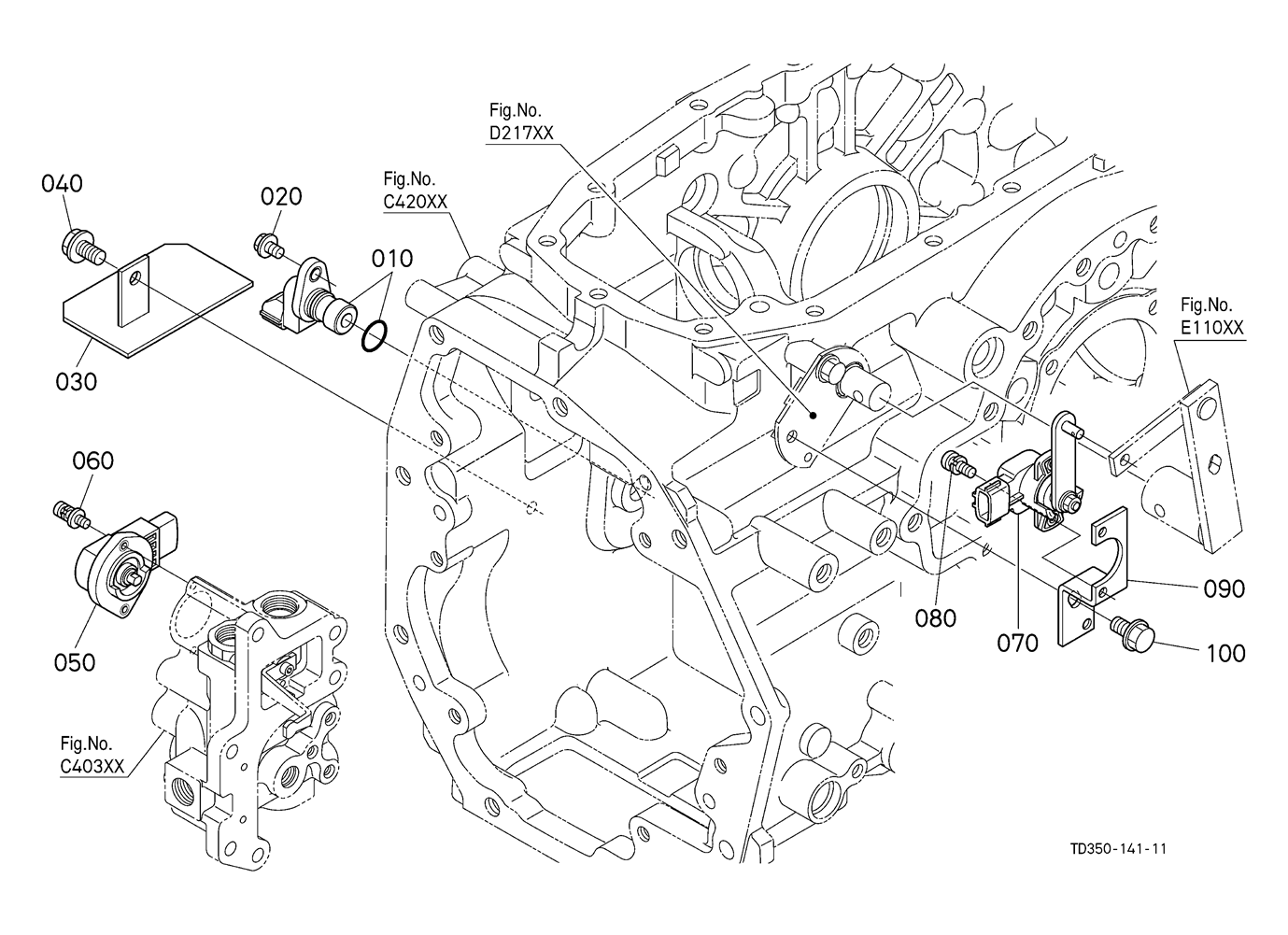 Fig.No.
D217XX

040

020

Fig.No.
C420XX

010

030

Fig.No.
E110XX

060

050

080

070

090

100

Fig.No.
C403XX

TD350-141-11